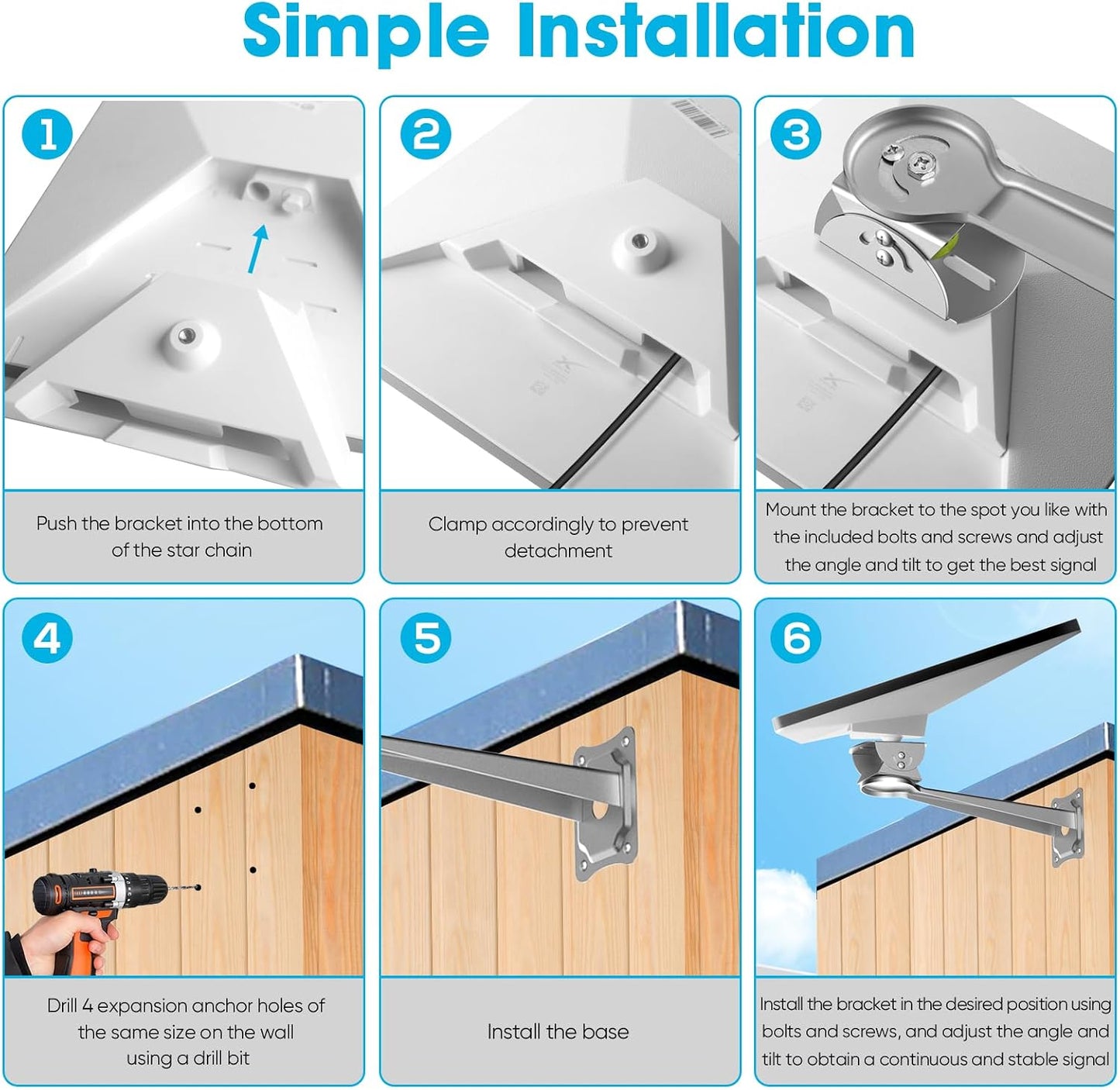 Simple Installation

1

Push the bracket into the bottom of the star chain

2

Clamp accordingly to prevent detachment

3

Mount the bracket to the spot you like with the included bolts and screws and adjust the angle and tilt to get the best signal

4

Drill 4 expansion anchor holes of the same size on the wall using a drill bit

5

Install the base

6

Install the bracket in the desired position using bolts and screws, and adjust the angle and tilt to obtain a continuous and stable signal